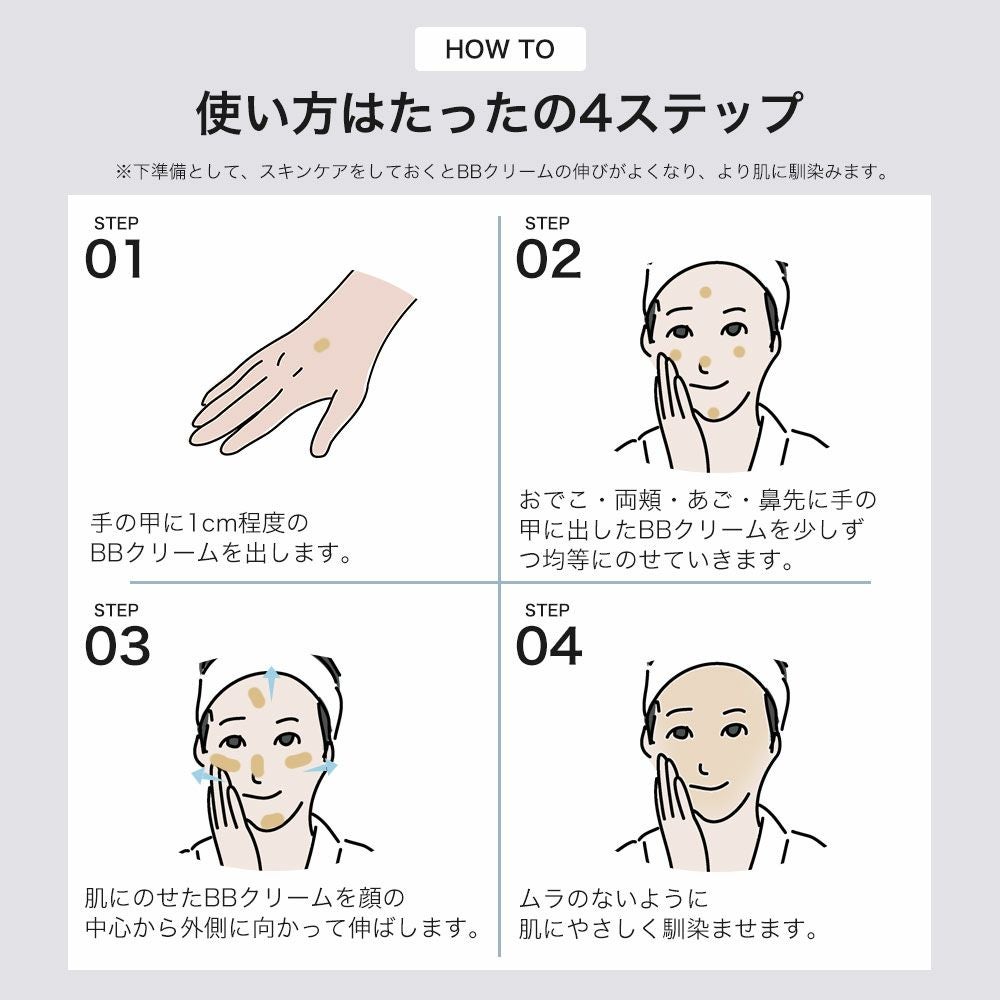 HOW TO

使い方はたったの4ステップ

※下準備として、スキンケアをしておくとBBクリームの伸びがよくなり、より肌に馴染みます。

STEP
01

手の甲に1cm程度のBBクリームを出します。

STEP
02

おでこ・両頬・あご・鼻先に手の甲に出したBBクリームを少しずつ均等にのせていきます。

STEP
03

肌にのせたBBクリームを顔の中心から外側に向かって伸ばします。

STEP
04

ムラのないように肌にやさしく馴染ませます。